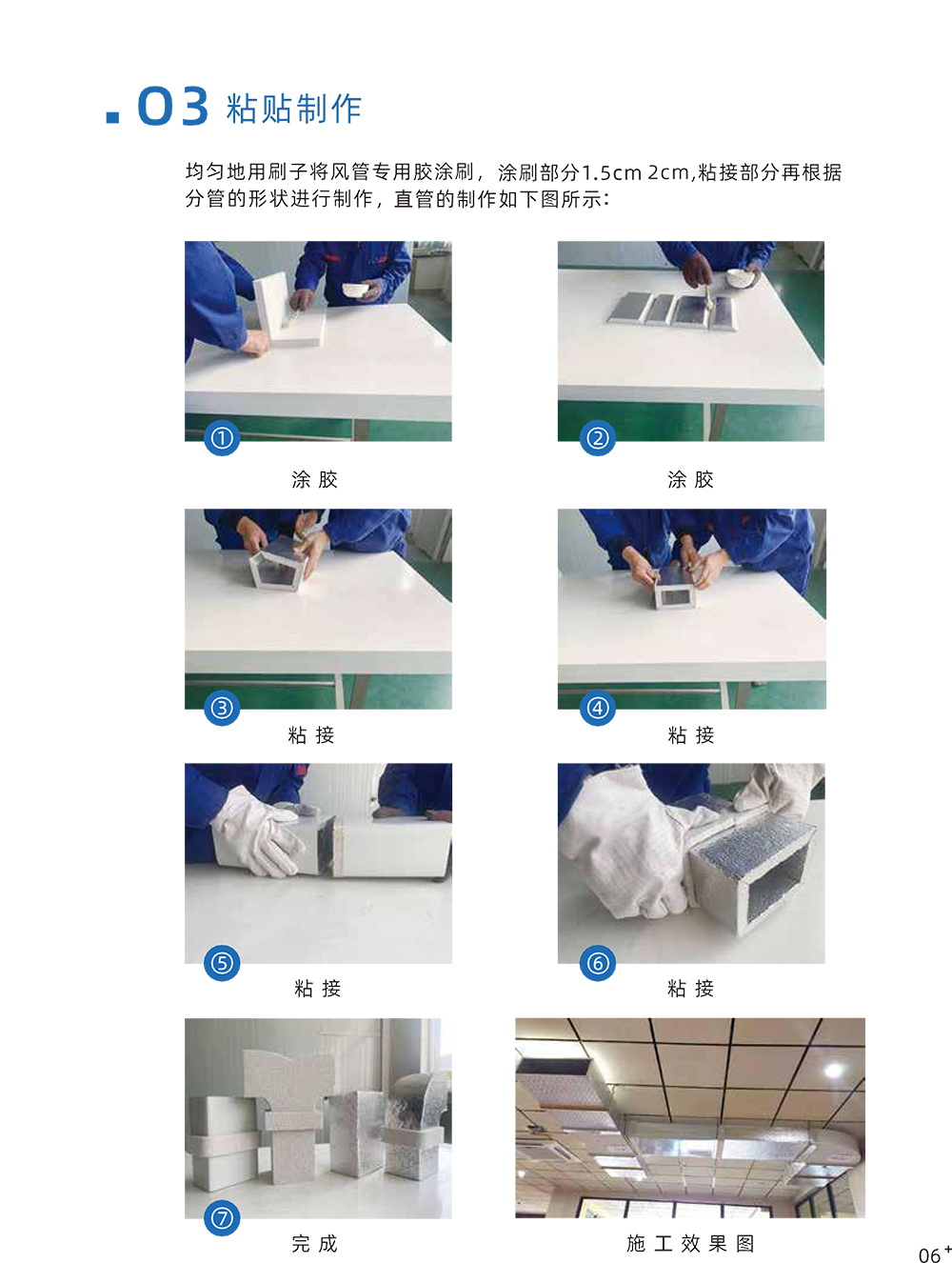 . 03 粘贴制作

均匀地用刷子将风管专用胶涂刷，涂刷部分1.5cm 2cm,粘接部分再根据分管的形状进行制作，直管的制作如下图所示：

①
涂 胶

②
涂 胶

③
粘 接

④
粘 接

⑤
粘 接

⑥
粘 接

⑦
完 成

施 工 效 果 图

06